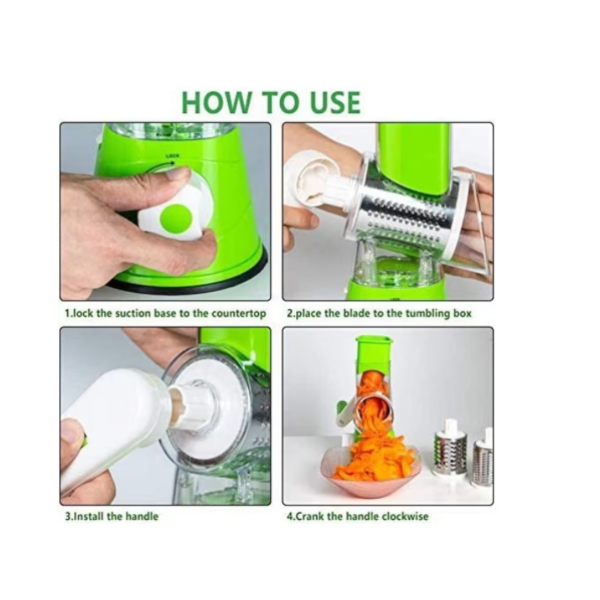 HOW TO USE

LOCK

1.lock the suction base to the countertop

2.place the blade to the tumbling box

3.Install the handle

4.Crank the handle clockwise